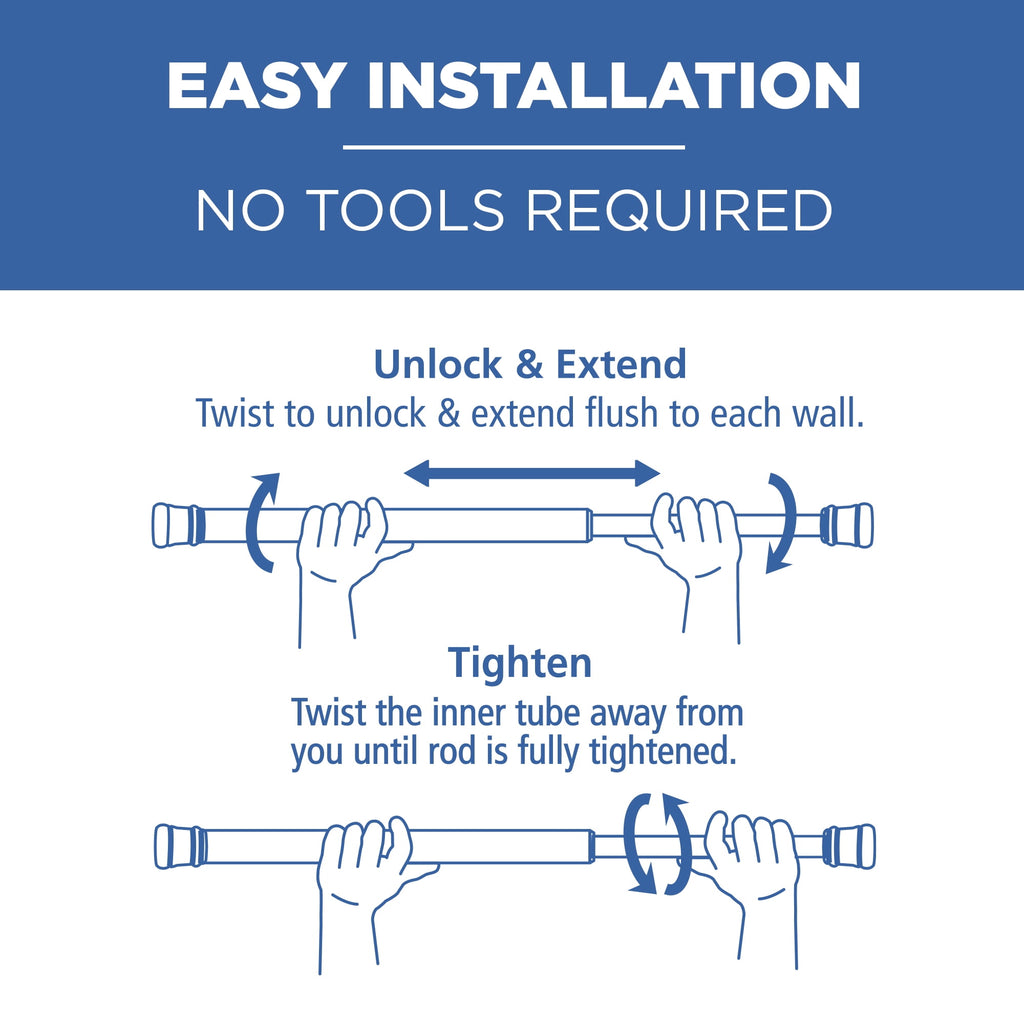 EASY INSTALLATION

NO TOOLS REQUIRED

Unlock & Extend
Twist to unlock & extend flush to each wall.

Tighten
Twist the inner tube away from you until rod is fully tightened.